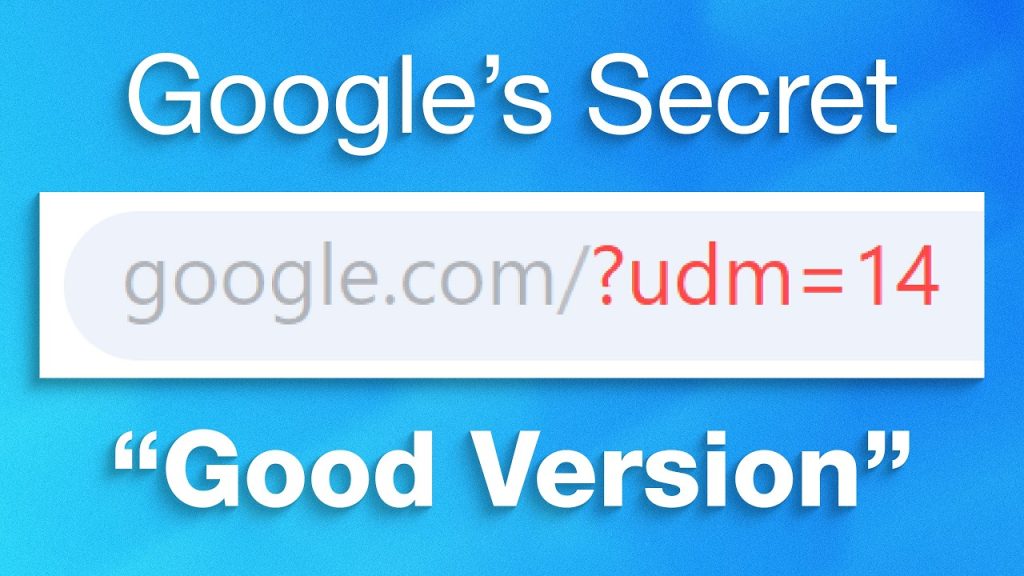 Google’s Secret

google.com/?udm=14

“Good Version”